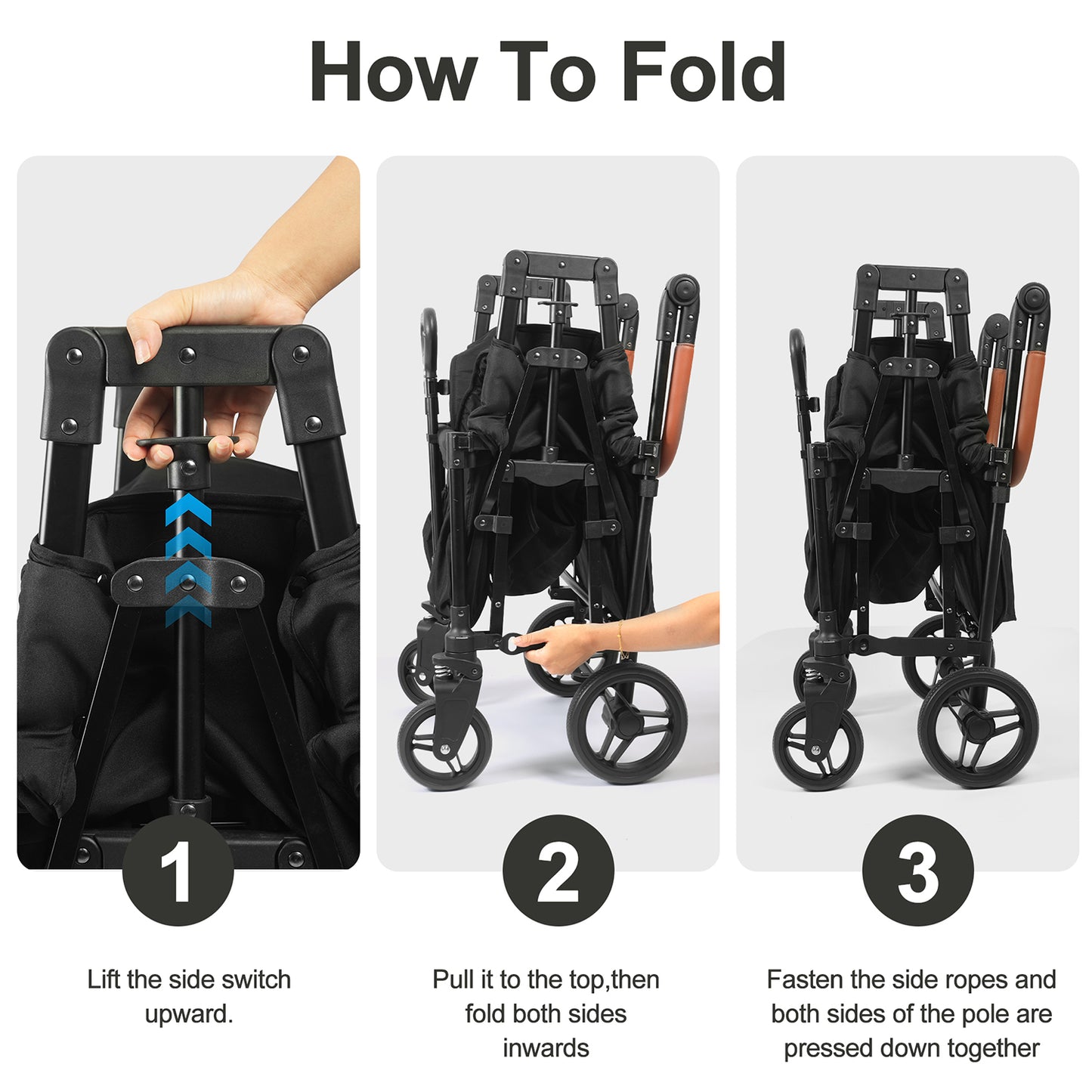 How To Fold

1

Lift the side switch upward.

2

Pull it to the top,then fold both sides inwards

3

Fasten the side ropes and both sides of the pole are pressed down together